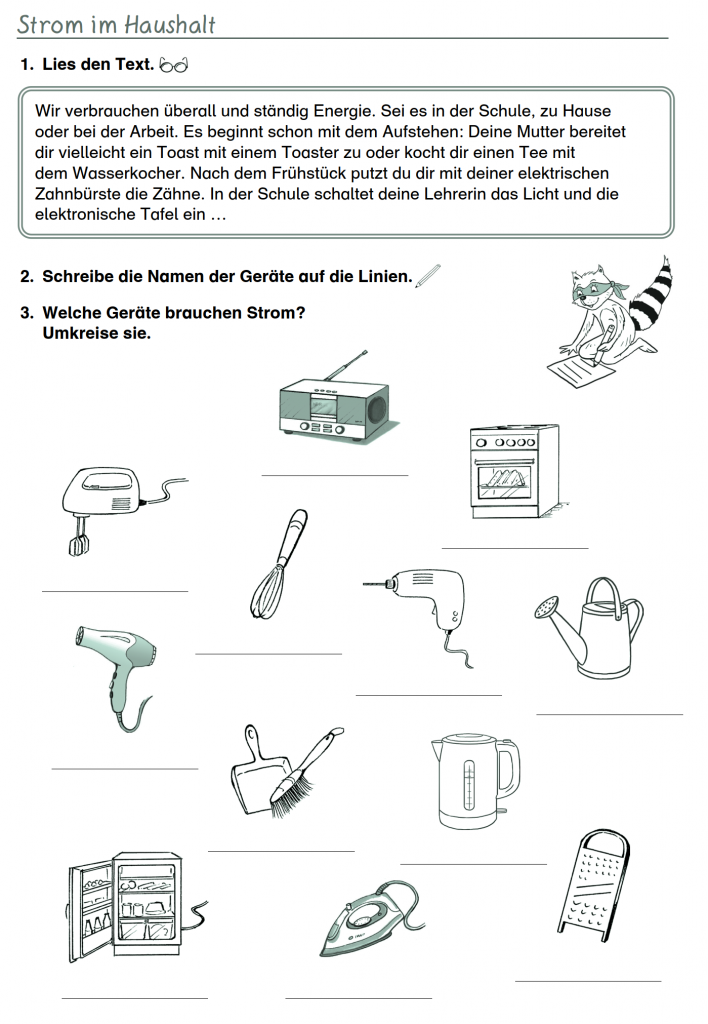 Strom im Haushalt

1. Lies den Text.

Wir verbrauchen überall und ständig Energie. Sei es in der Schule, zu Hause oder bei der Arbeit. Es beginnt schon mit dem Aufstehen: Deine Mutter bereitet dir vielleicht ein Toast mit einem Toaster zu oder kocht dir einen Tee mit dem Wasserkocher. Nach dem Frühstück putzt du dir mit deiner elektrischen Zahnbürste die Zähne. In der Schule schaltet deine Lehrerin das Licht und die elektronische Tafel ein …

2. Schreibe die Namen der Geräte auf die Linien.

3. Welche Geräte brauchen Strom? Umkreise sie.